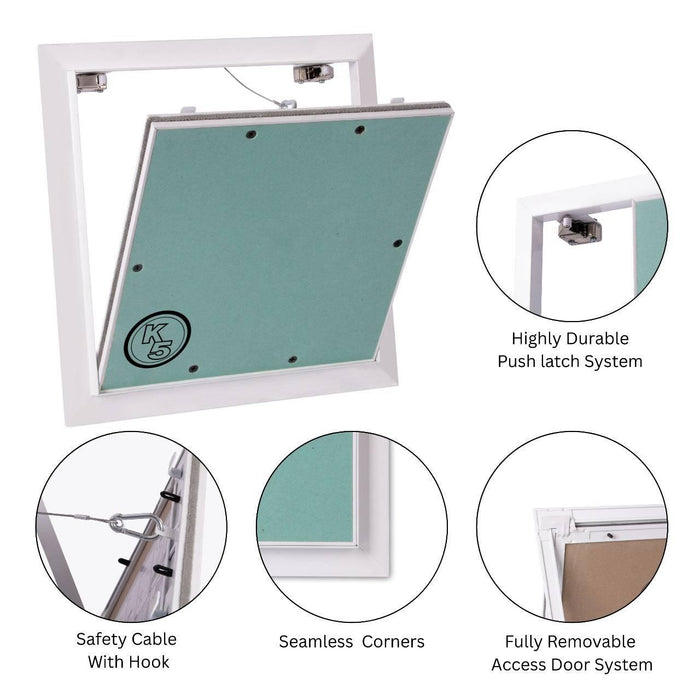 K5

Highly Durable
Push latch System

Safety Cable
With Hook

Seamless Corners

Fully Removable
Access Door System