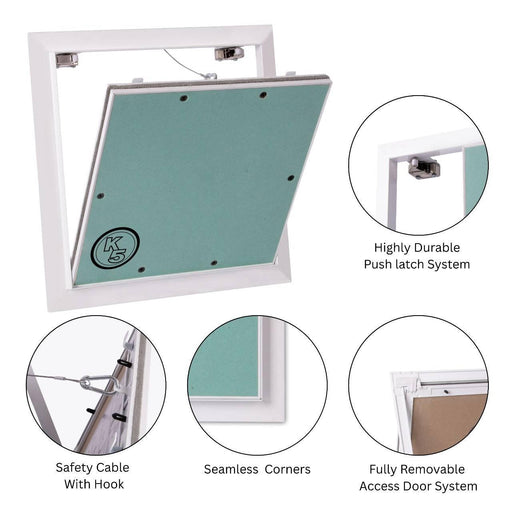 K5

Highly Durable
Push latch System

Safety Cable
With Hook

Seamless Corners

Fully Removable
Access Door System